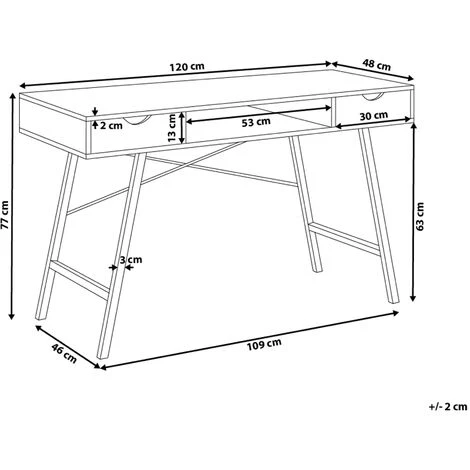 120 cm
48 cm
2 cm
13 cm
53 cm
30 cm
77 cm
63 cm
3 cm
46 cm
109 cm
+/- 2 cm