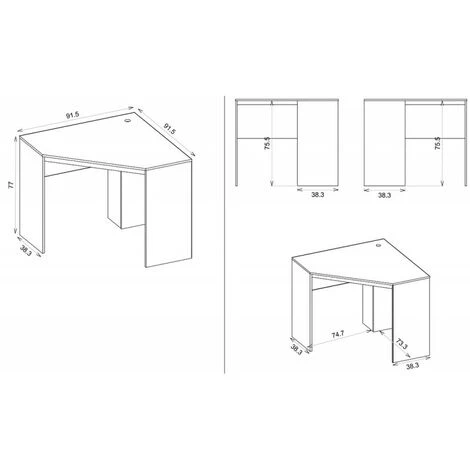 91.5
91.5
77
38.3
75.5
38.3
75.5
38.3
74.7
73.3
38.3
38.3