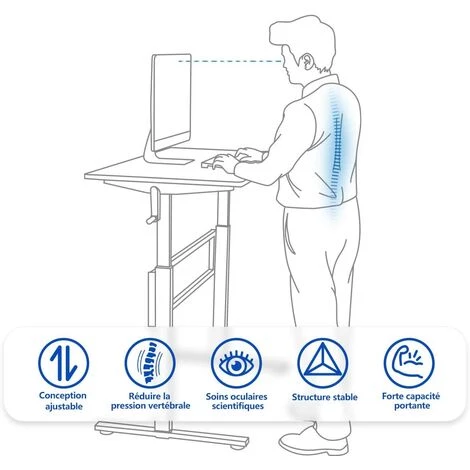 Conception ajustable

Réduire la pression vertébrale

Soins oculaires scientifiques

Structure stable

Forte capacité portante