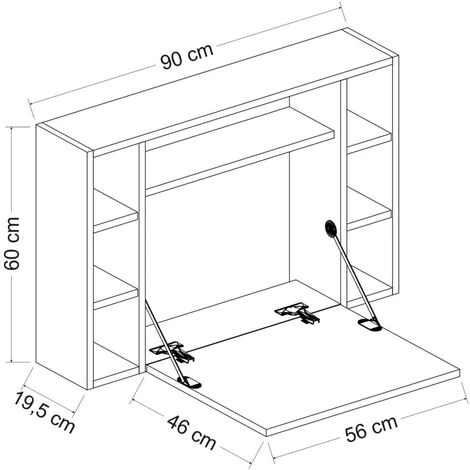 90 cm
60 cm
19,5 cm
46 cm
56 cm