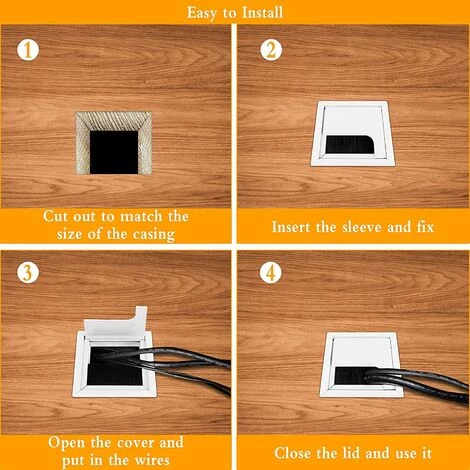 Easy to Install

1

Cut out to match the size of the casing

2

Insert the sleeve and fix

3

Open the cover and put in the wires

4

Close the lid and use it