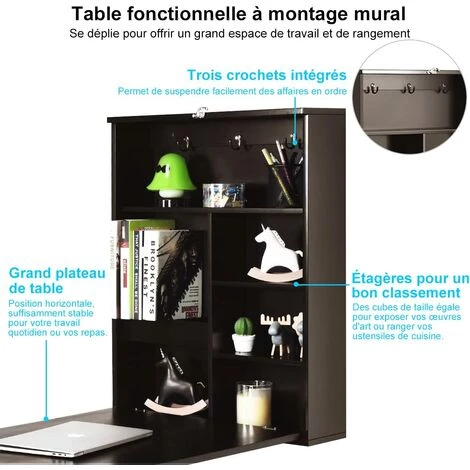 Table fonctionnelle à montage mural
Se déplie pour offrir un grand espace de travail et de rangement

Trois crochets intégrés
Permet de suspendre facilement des affaires en ordre

Grand plateau de table
Position horizontale, suffisamment stable pour votre travail quotidien ou vos repas.

Étagères pour un bon classement
Des cubes de taille égale pour exposer vos œuvres d'art ou ranger vos ustensiles de cuisine.

BROOKLYN'S FINEST