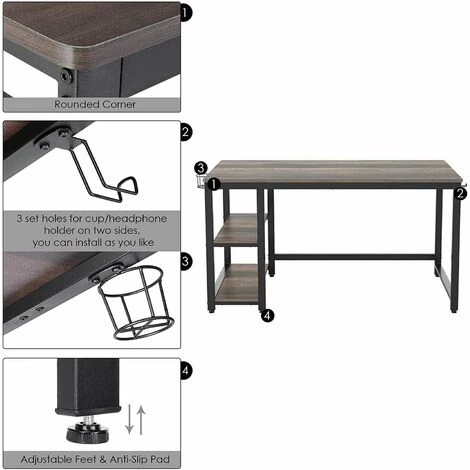 1

Rounded Corner

2

3 set holes for cup/headphone holder on two sides, you can install as you like

3

4

Adjustable Feet & Anti-Slip Pad

3

1

2

4