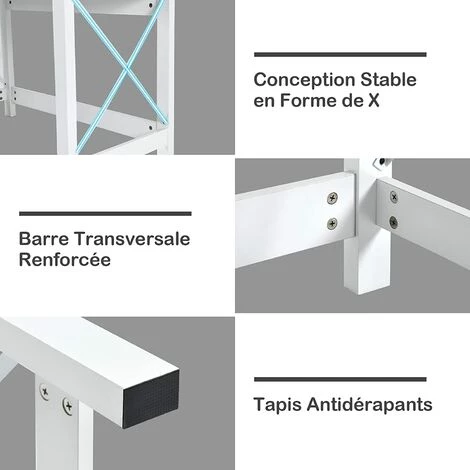 Conception Stable en Forme de X

Barre Transversale Renforcée

Tapis Antidérapants