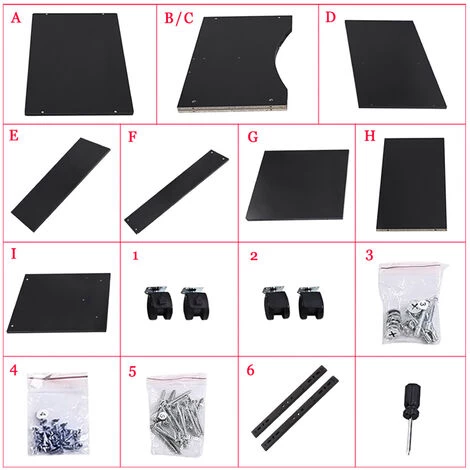 A

B/C

D

E

F

G

H

I

1

2

3

4

5

6