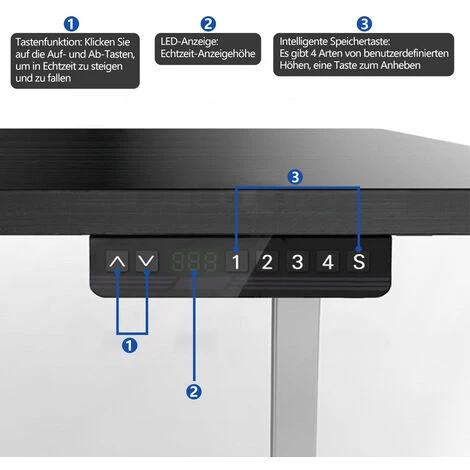 1
Tastenfunktion: Klicken Sie auf die Auf- und Ab-Tasten, um in Echtzeit zu steigen und zu fallen

2
LED-Anzeige: Echtzeit-Anzeigehöhe

3
Intelligente Speichertaste: Es gibt 4 Arten von benutzerdefinierten Höhen, eine Taste zum Anheben

3

888 1 2 3 4 S

1

2