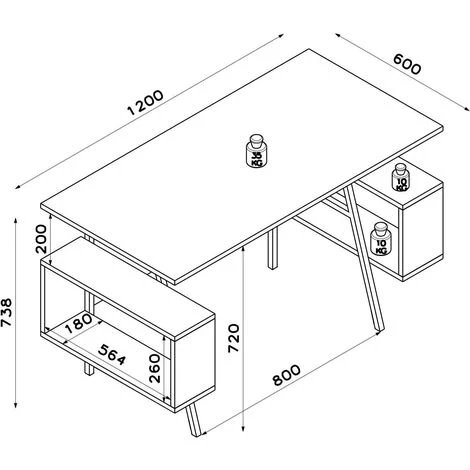 1200
600
35 KG
10 KG
10 KG
200
738
180
564
260
720
800