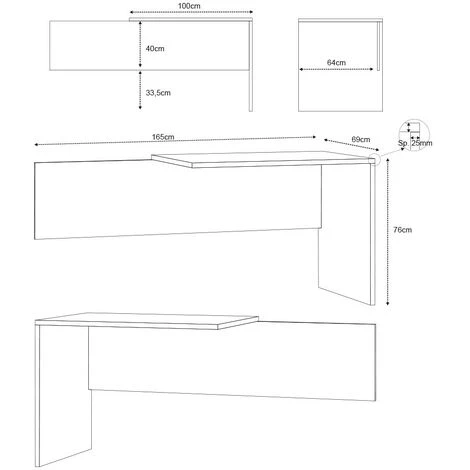 100cm
40cm
33,5cm
64cm
165cm
69cm
Sp. 25mm
76cm